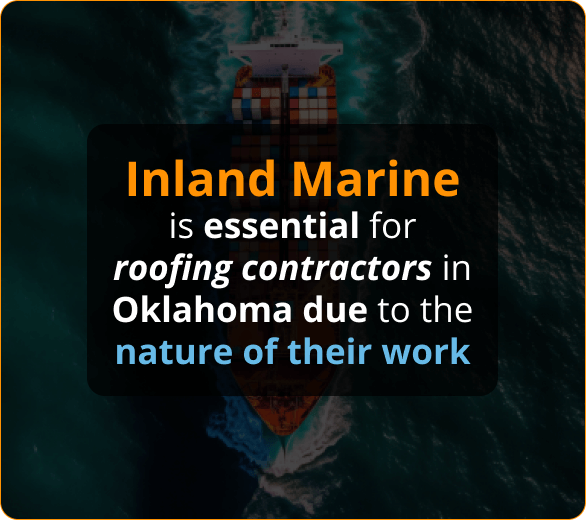 Inland Marine is essential for roofing contractors in Oklahoma due to the nature of their work