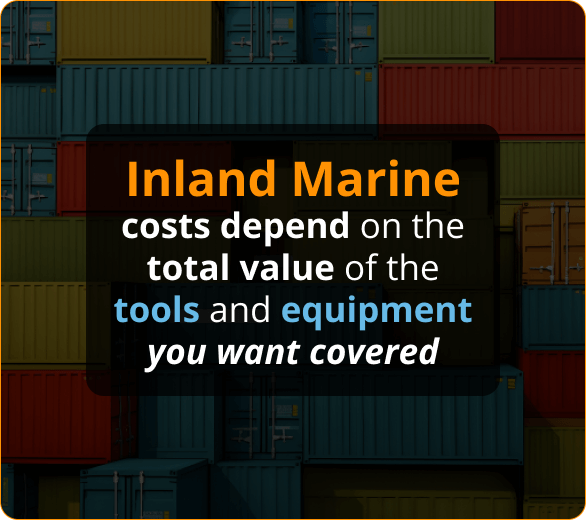 Inland Marine costs depend on the total value of the tools and equipment you want covered