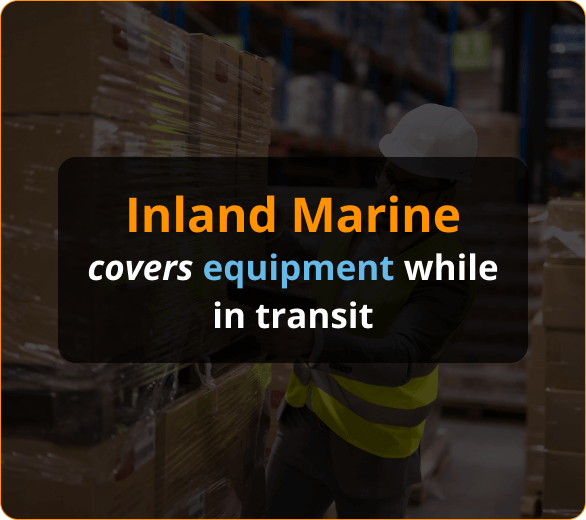 Inland Marine

covers equipment while in transit