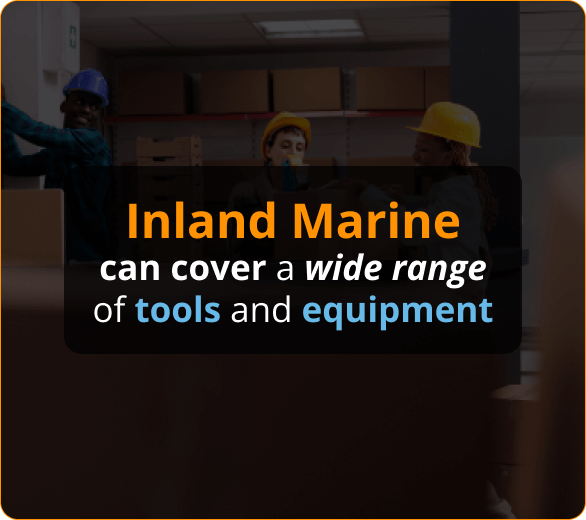 Inland Marine
can cover a wide range of tools and equipment