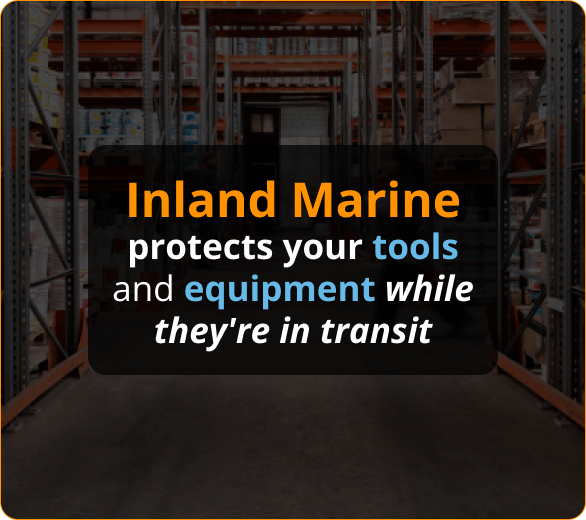 Inland Marine

protects your tools and equipment while they're in transit