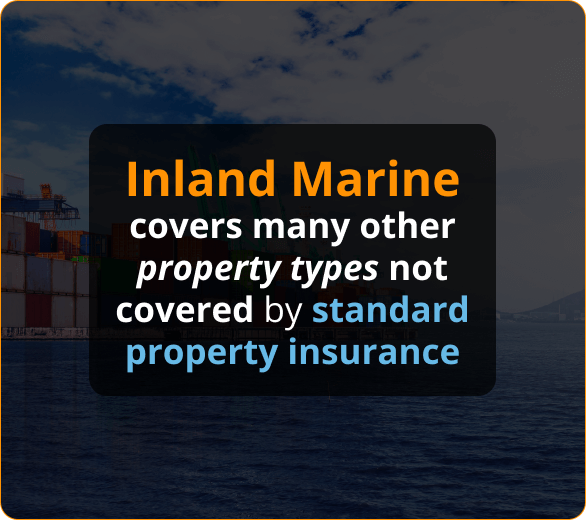 Inland Marine covers many other property types not covered by standard property insurance