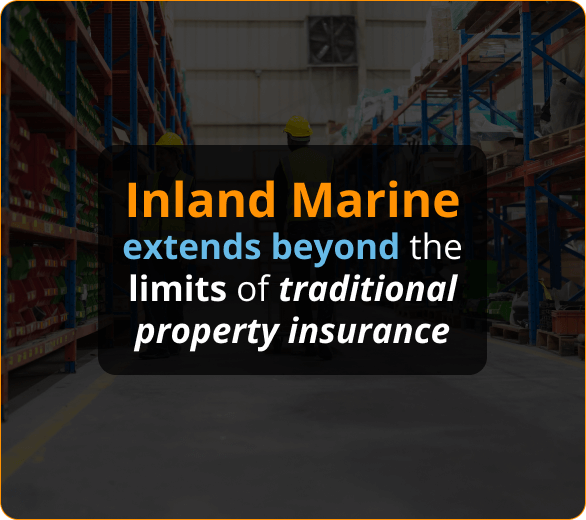 Inland Marine extends beyond the limits of traditional property insurance