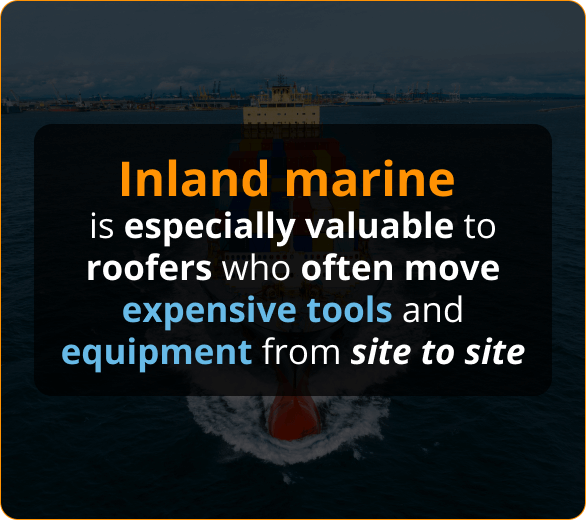 Inland marine
is especially valuable to roofers who often move expensive tools and equipment from site to site