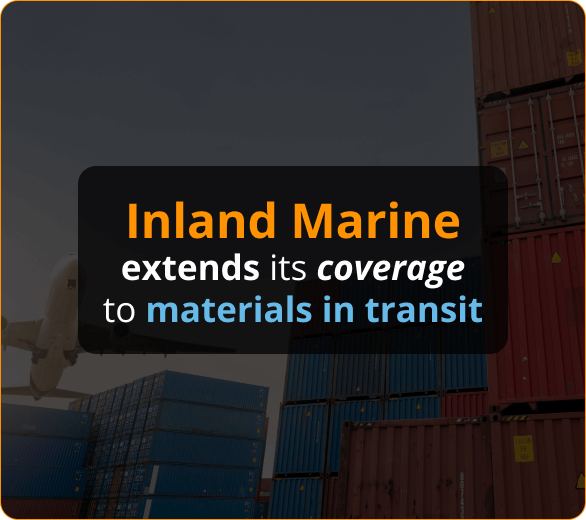 Inland Marine
extends its coverage to materials in transit