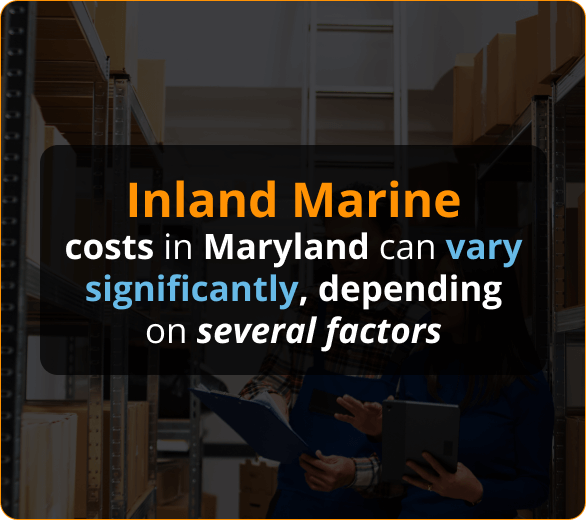 Inland Marine
costs in Maryland can vary significantly, depending on several factors