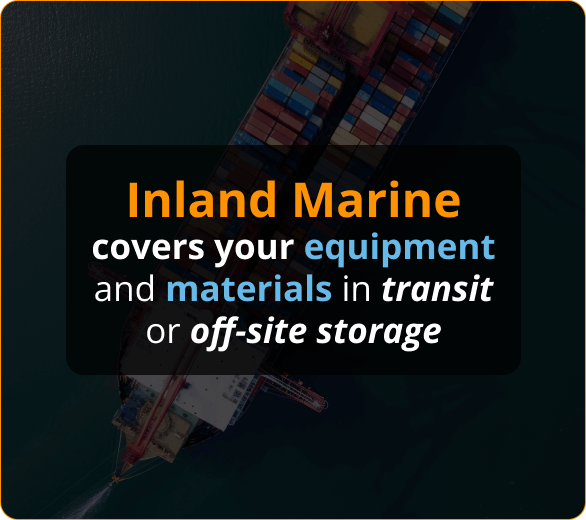 Inland Marine
covers your equipment and materials in transit or off-site storage