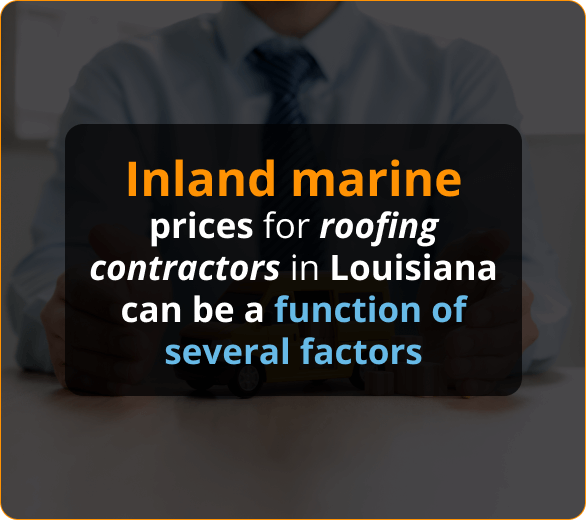 Inland marine prices for roofing contractors in Louisiana can be a function of several factors