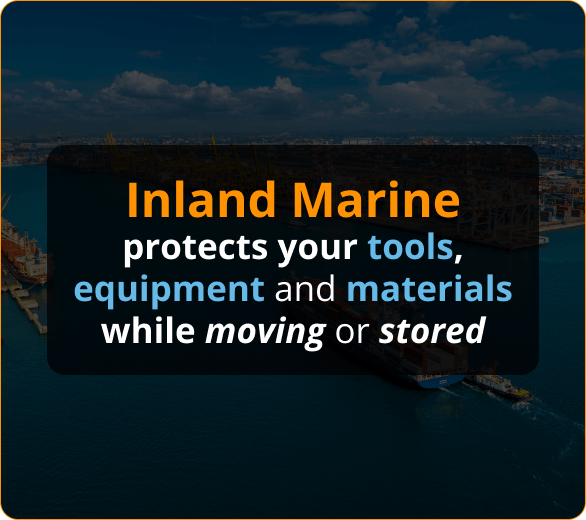 Inland Marine
protects your tools, equipment and materials while moving or stored