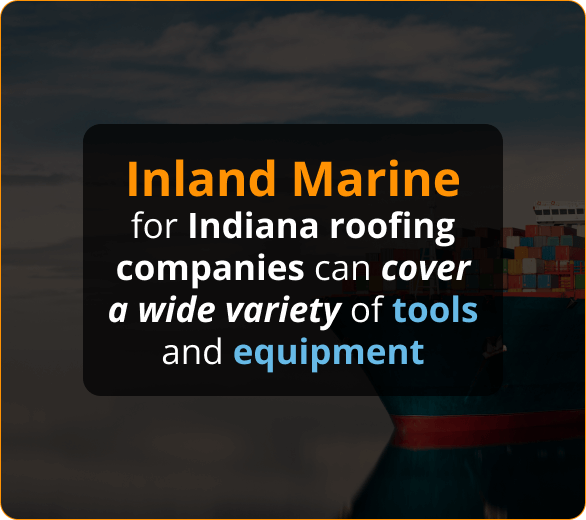 Inland Marine
for Indiana roofing companies can cover a wide variety of tools and equipment