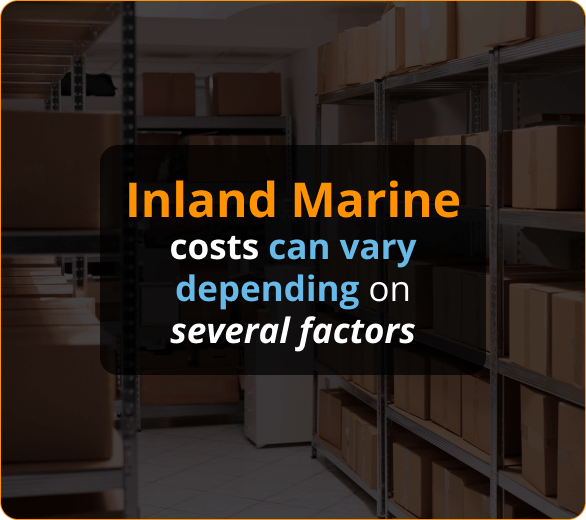 Inland Marine costs can vary depending on several factors