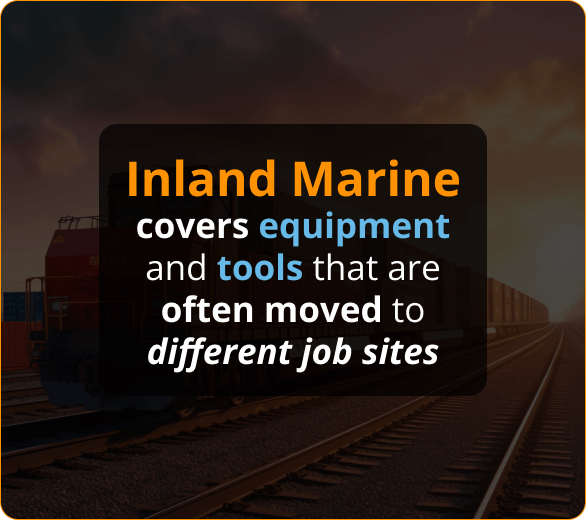 Inland Marine
covers equipment and tools that are often moved to different job sites