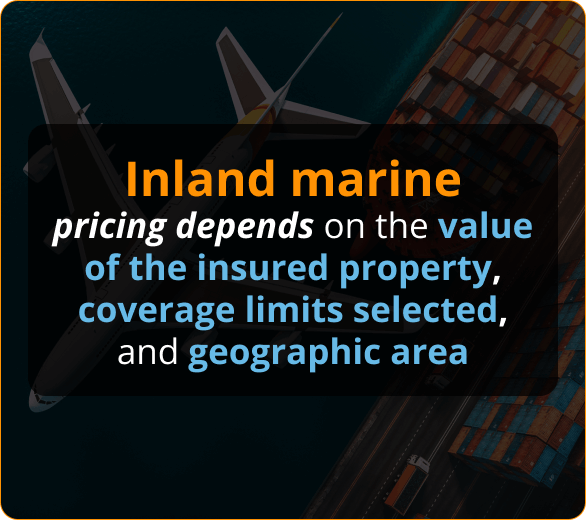 Inland marine

pricing depends on the value of the insured property, coverage limits selected, and geographic area