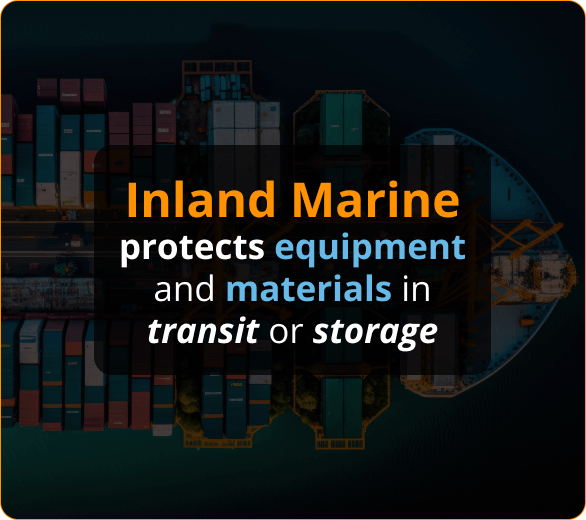 Inland Marine
protects equipment and materials in transit or storage