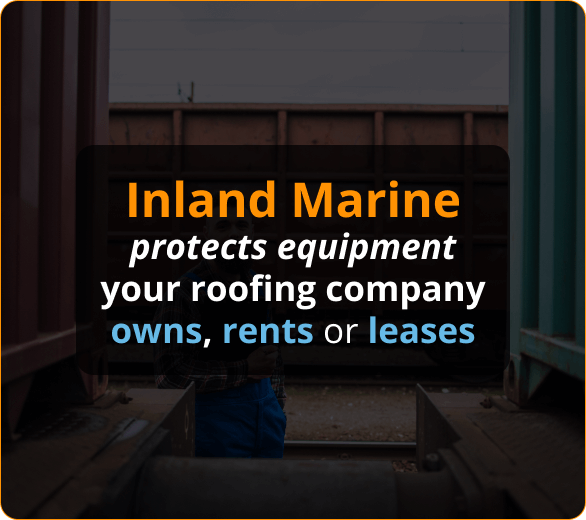 Inland Marine
protects equipment
your roofing company
owns, rents or leases