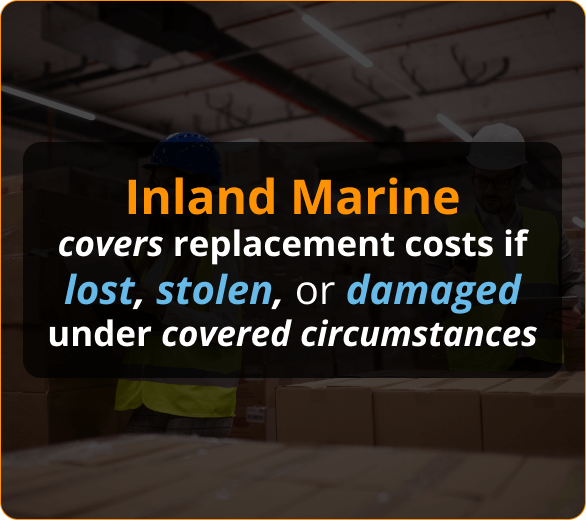 Inland Marine
covers replacement costs if lost, stolen, or damaged under covered circumstances