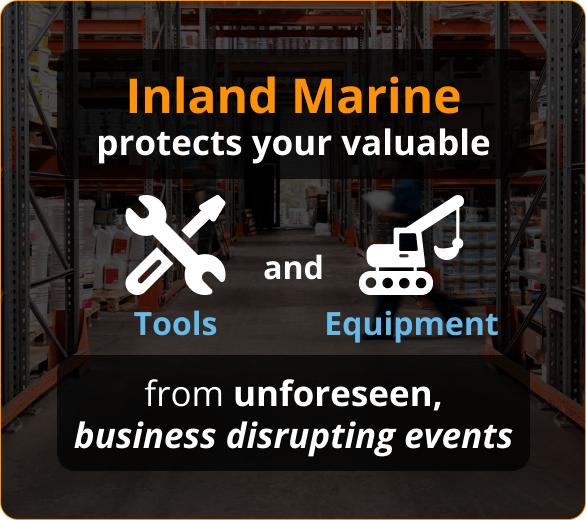 Inland Marine
protects your valuable

Tools and Equipment

from unforeseen, business disrupting events