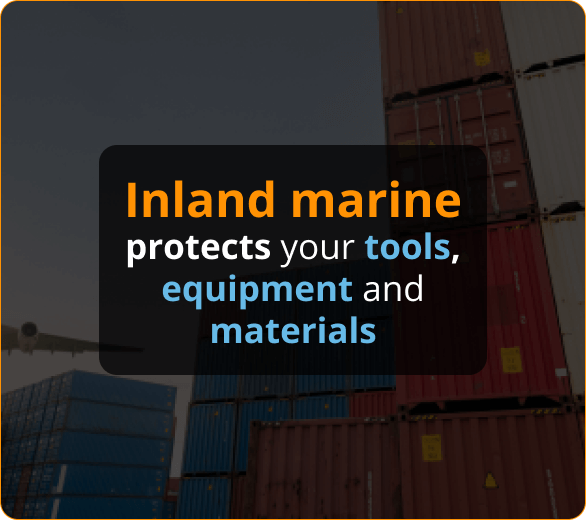 Inland marine
protects your tools, equipment and materials