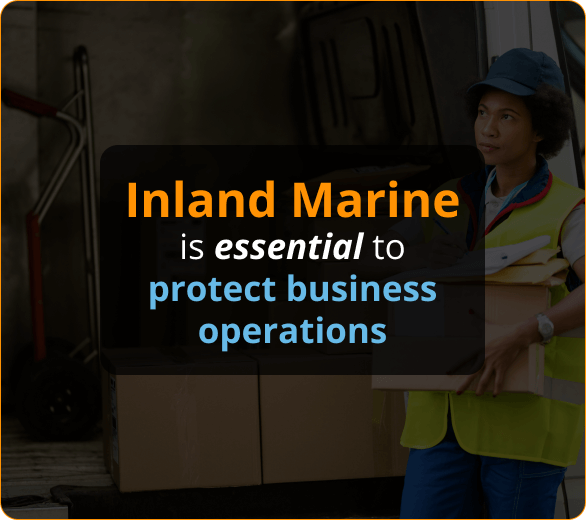 Inland Marine
is essential to
protect business
operations