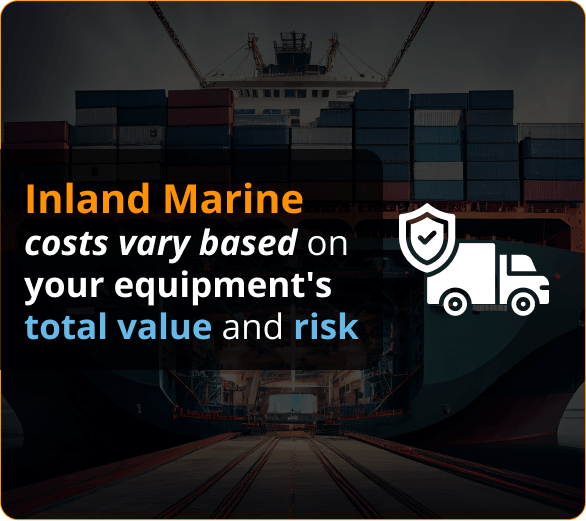 Inland Marine costs vary based on your equipment's total value and risk