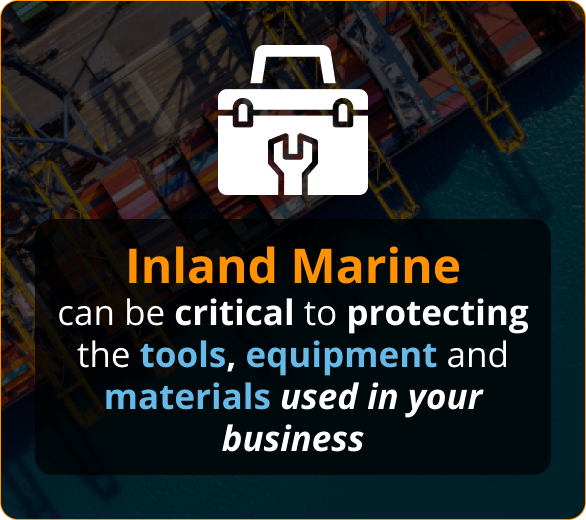 Inland Marine
can be critical to protecting the tools, equipment and materials used in your business