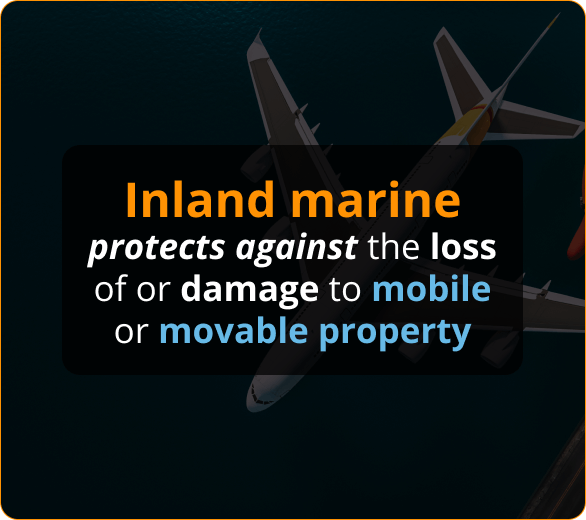 Inland marine
protects against the loss of or damage to mobile or movable property