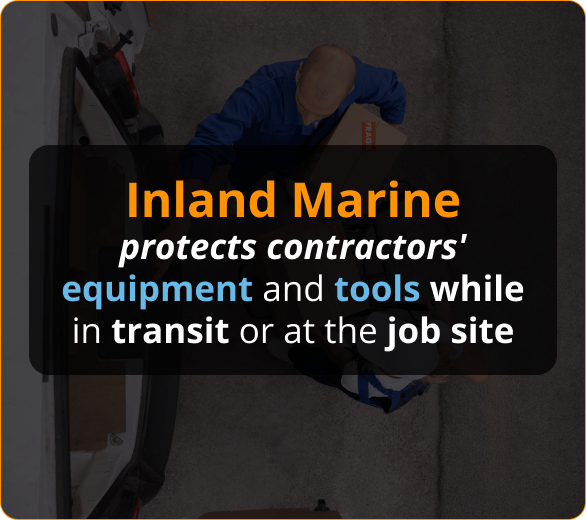 Inland Marine
protects contractors' equipment and tools while in transit or at the job site