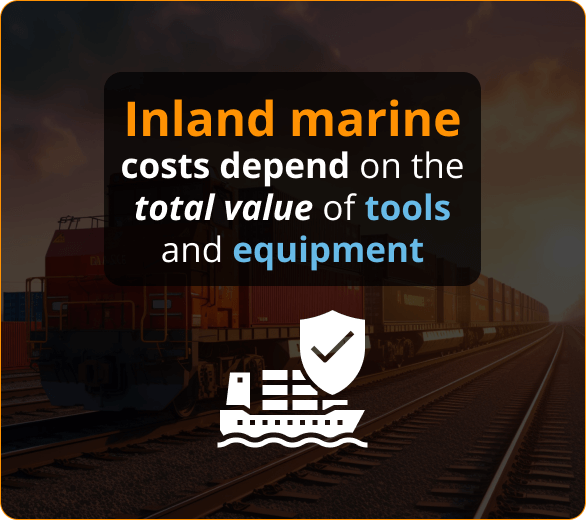 Inland marine costs depend on the total value of tools and equipment