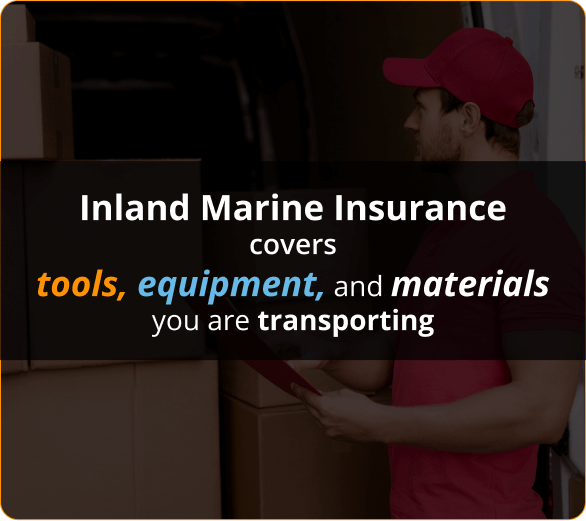 Inland Marine Insurance
covers
tools, equipment, and materials
you are transporting