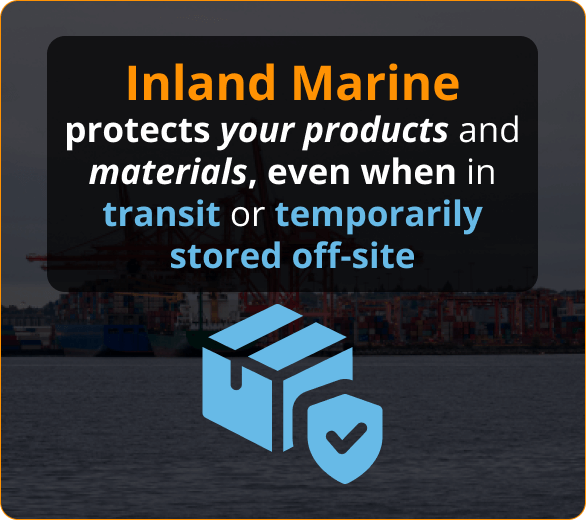 Inland Marine

protects your products and materials, even when in transit or temporarily stored off-site