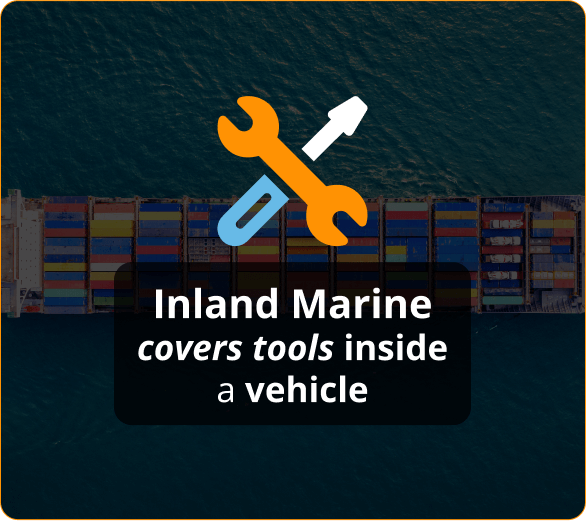 Inland Marine
covers tools inside
a vehicle