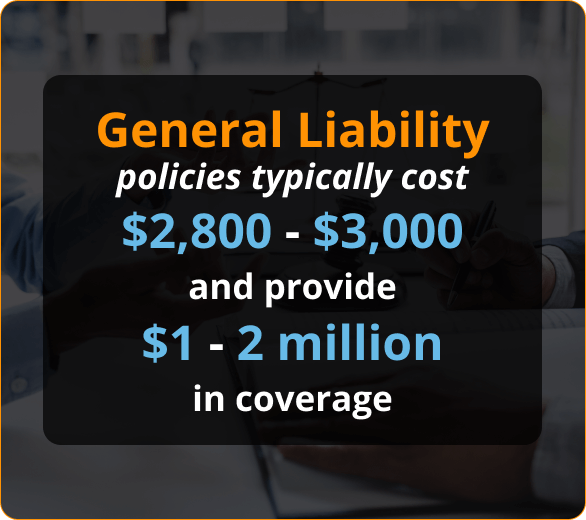 General Liability
policies typically cost
\$2,800 - \$3,000
and provide
\$1 - 2 million
in coverage