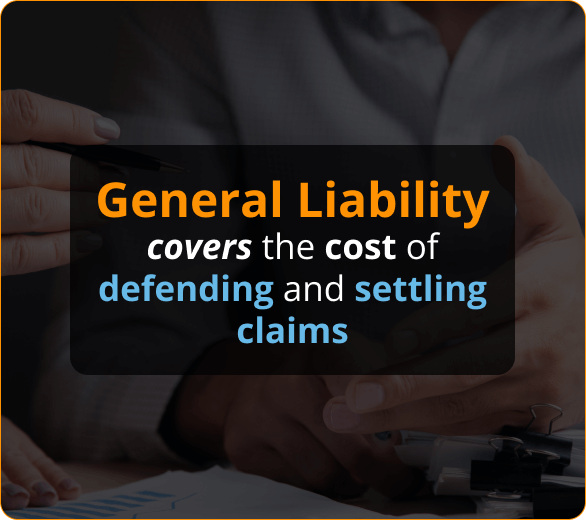 General Liability
covers the cost of defending and settling claims