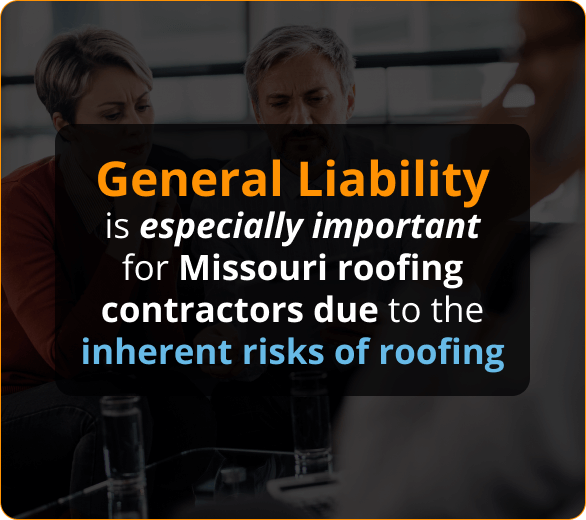 General Liability is especially important for Missouri roofing contractors due to the inherent risks of roofing