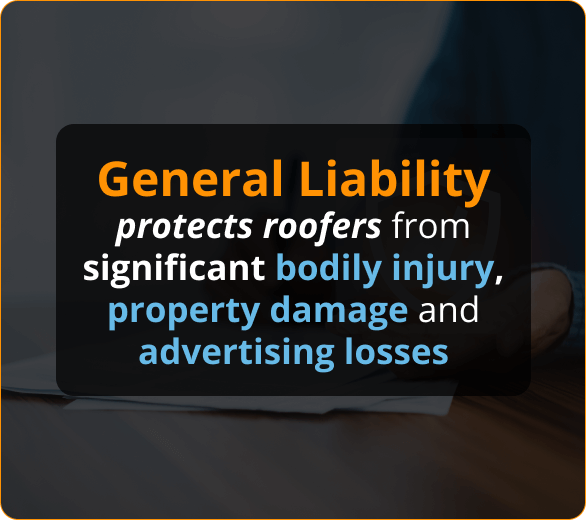 General Liability

protects roofers from significant bodily injury, property damage and advertising losses