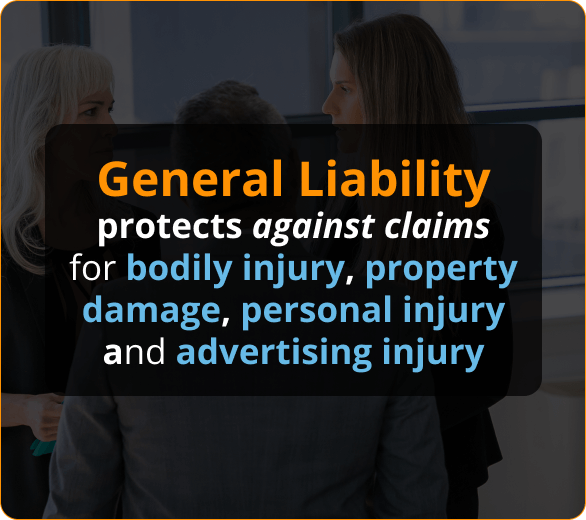 General Liability
protects against claims
for bodily injury, property damage, personal injury and advertising injury