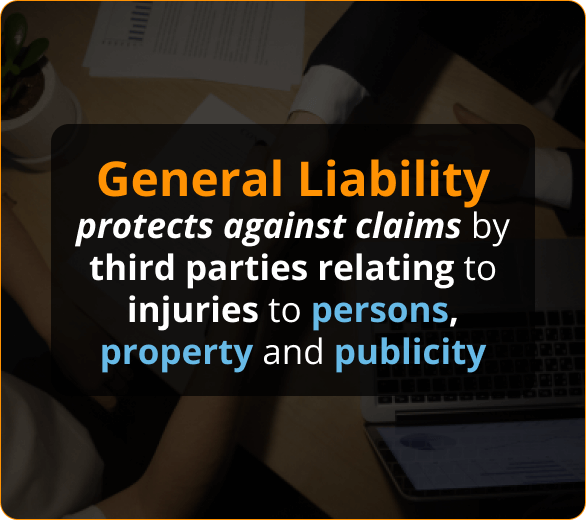 General Liability
protects against claims by third parties relating to injuries to persons, property and publicity