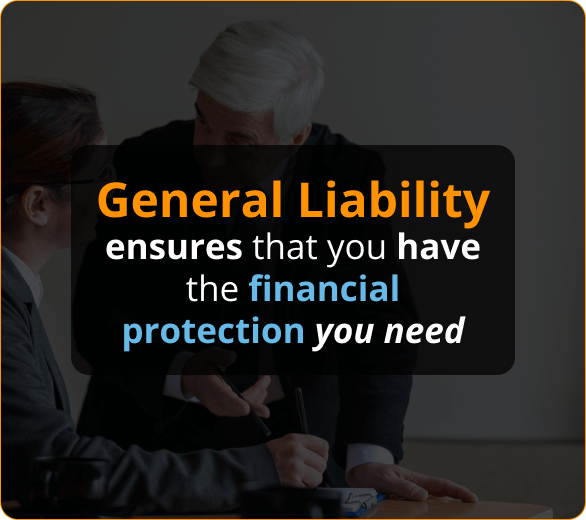 General Liability
ensures that you have the financial protection you need