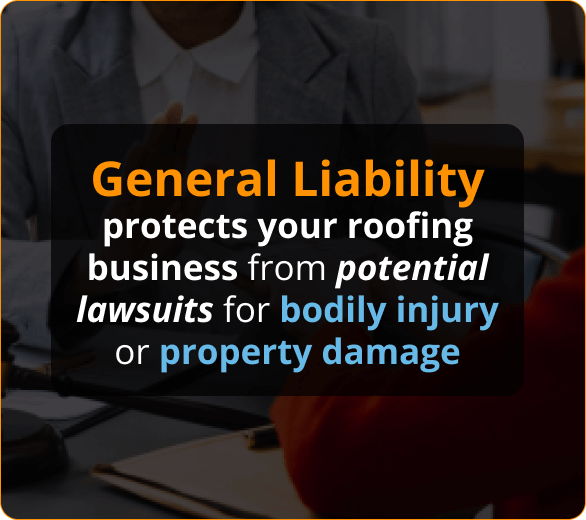 General Liability protects your roofing business from potential lawsuits for bodily injury or property damage