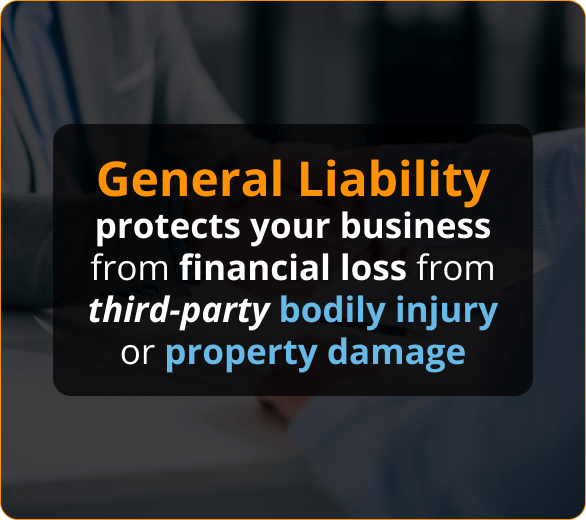 General Liability
protects your business from financial loss from third-party bodily injury or property damage