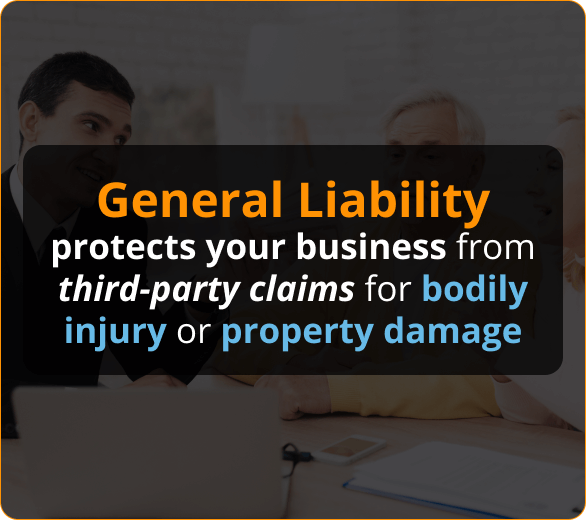 General Liability
protects your business from third-party claims for bodily injury or property damage