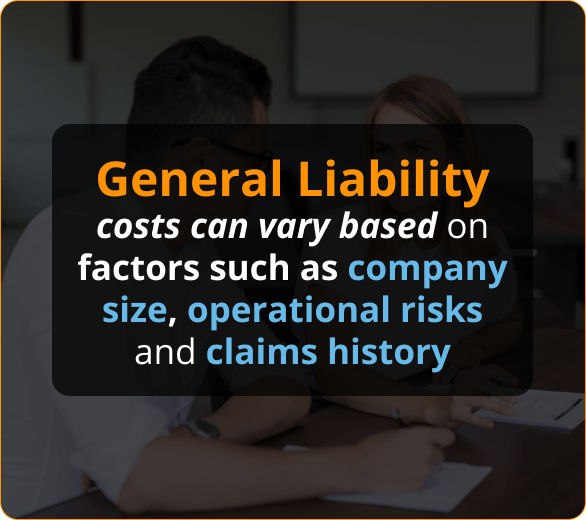 General Liability
costs can vary based on factors such as company size, operational risks and claims history