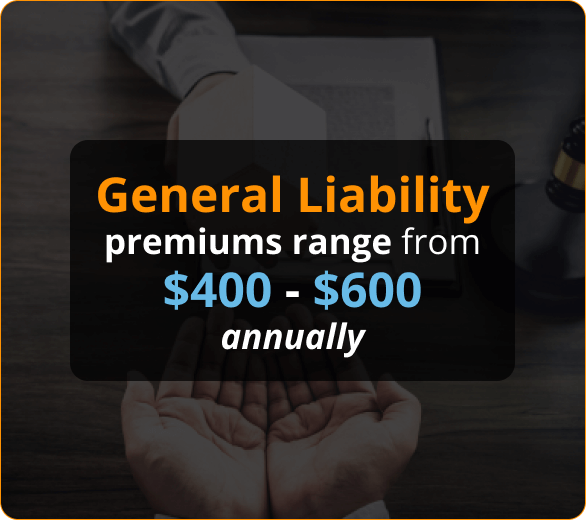 General Liability
premiums range from
\$400 - \$600
annually