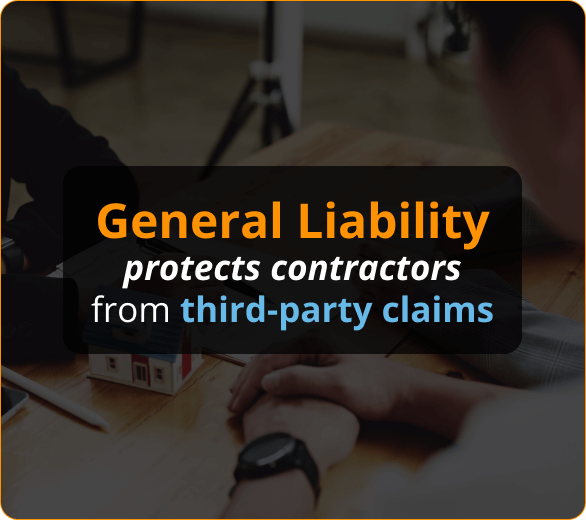 General Liability
protects contractors
from third-party claims