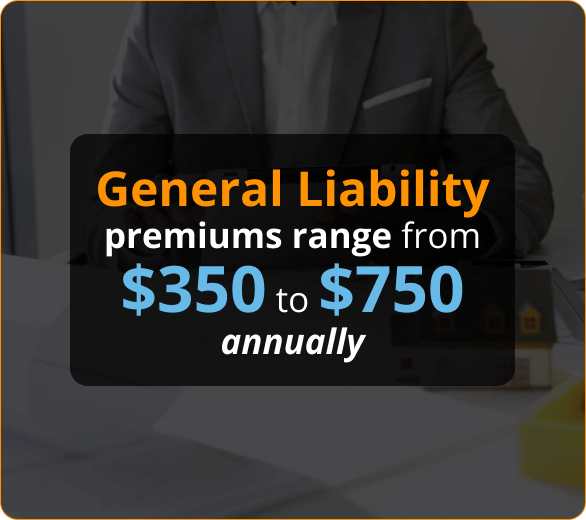 General Liability
premiums range from
\$350 to \$750
annually