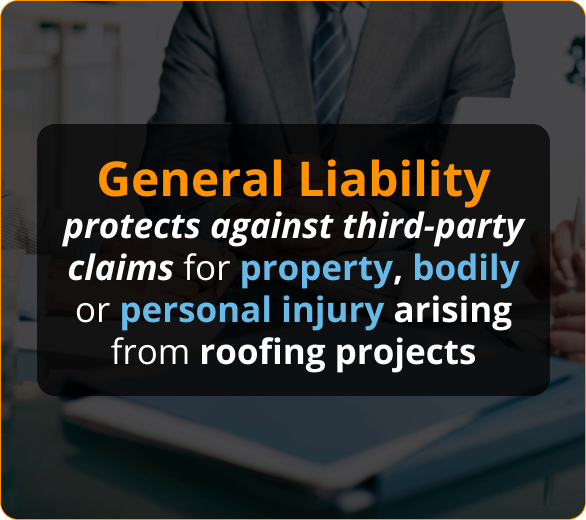 General Liability
protects against third-party claims for property, bodily or personal injury arising from roofing projects