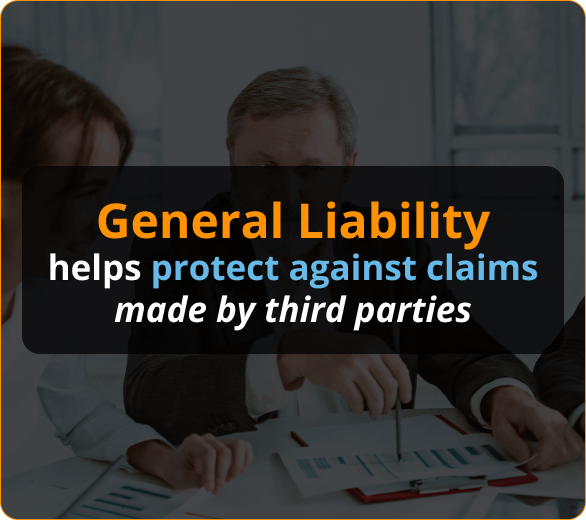 General Liability
helps protect against claims
made by third parties