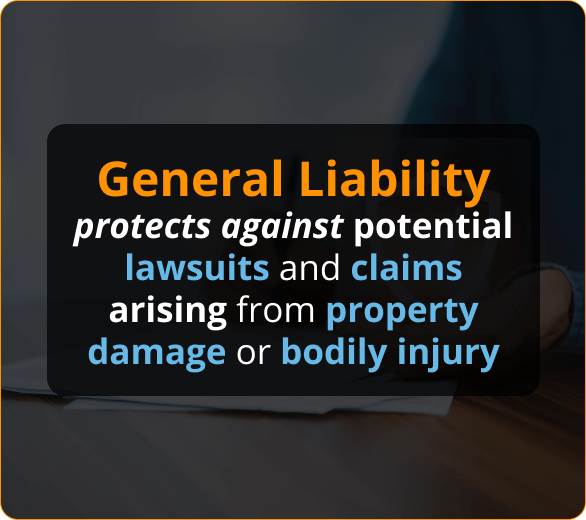 General Liability
protects against potential lawsuits and claims arising from property damage or bodily injury