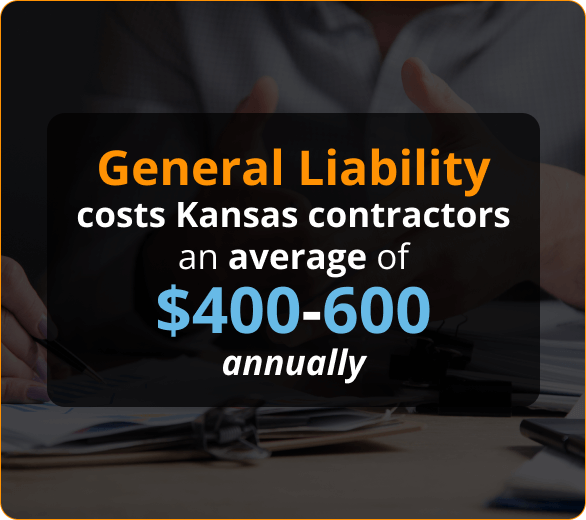 General Liability costs Kansas contractors an average of $400-600 annually