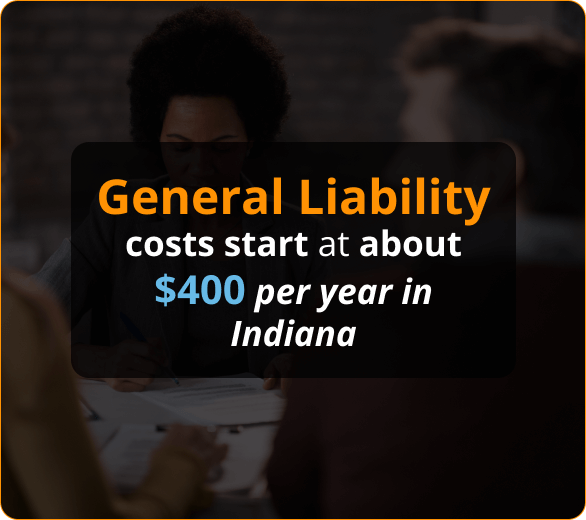 General Liability costs start at about $400 per year in Indiana